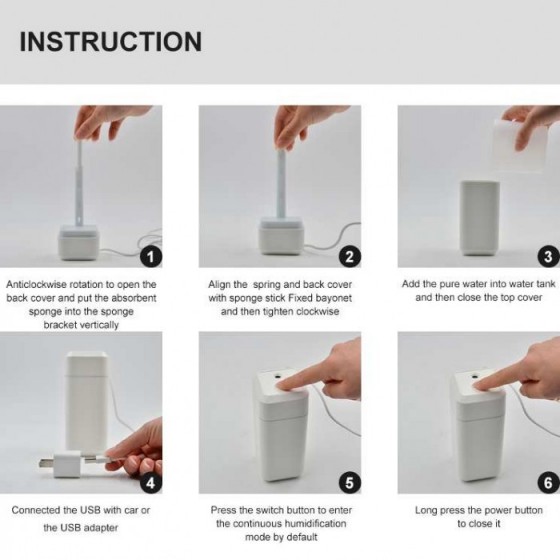 INSTRUCTION

1

Anticlockwise rotation to open the back cover and put the absorbent sponge into the sponge bracket vertically

2

Align the spring and back cover with sponge stick Fixed bayonet and then tighten clockwise

3

Add the pure water into water tank and then close the top cover

4

Connected the USB with car or the USB adapter

5

Press the switch button to enter the continuous humidification mode by default

6

Long press the power button to close it