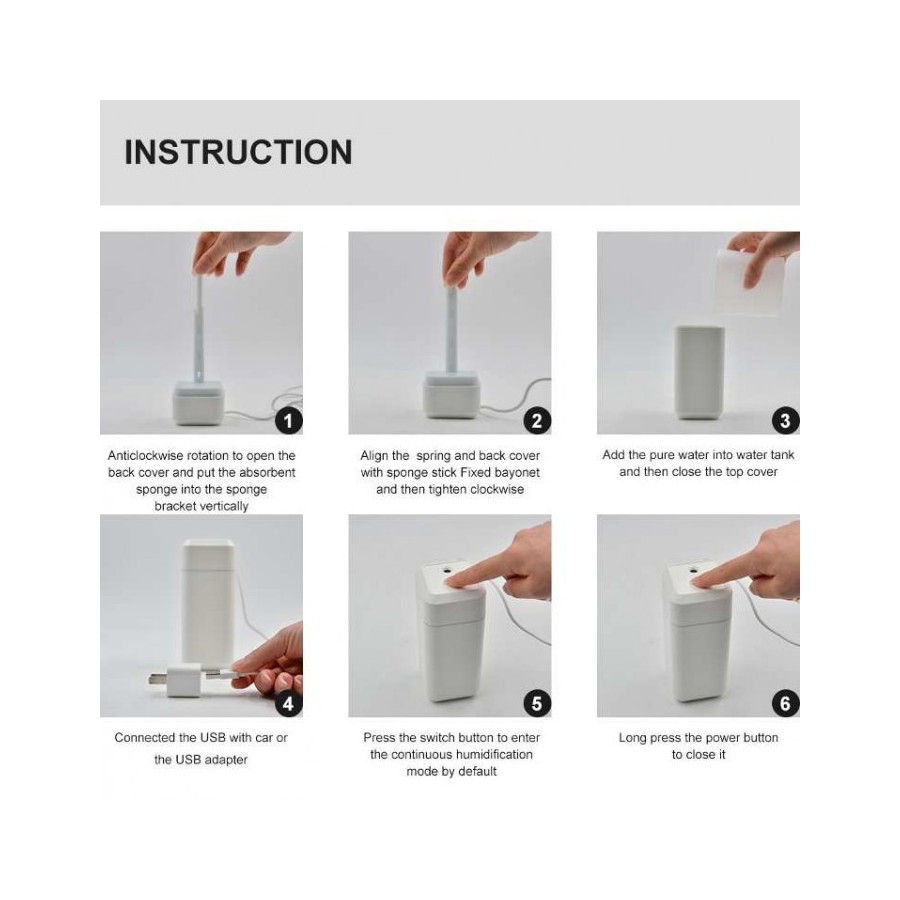 INSTRUCTION

1

Anticlockwise rotation to open the back cover and put the absorbent sponge into the sponge bracket vertically

2

Align the spring and back cover with sponge stick Fixed bayonet and then tighten clockwise

3

Add the pure water into water tank and then close the top cover

4

Connected the USB with car or the USB adapter

5

Press the switch button to enter the continuous humidification mode by default

6

Long press the power button to close it