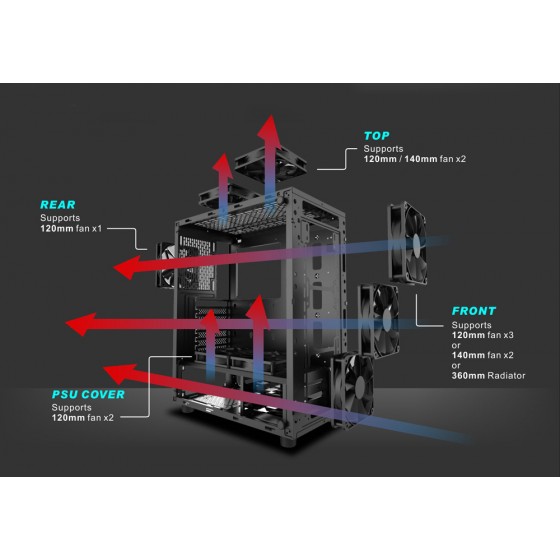 TOP
Supports
120mm / 140mm fan x2

REAR
Supports
120mm fan x1

FRONT
Supports
120mm fan x3
or
140mm fan x2
or
360mm Radiator

PSU COVER
Supports
120mm fan x2